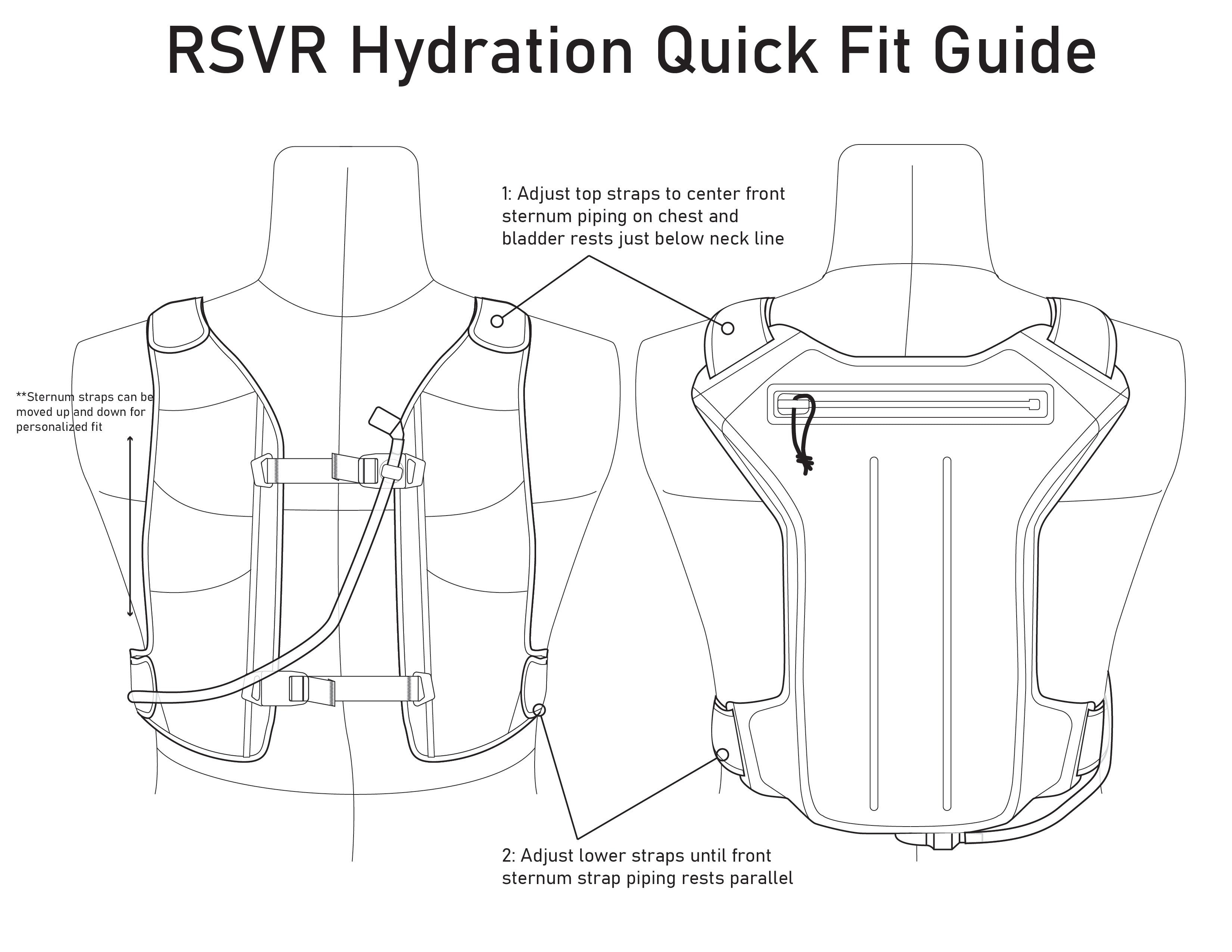 RSVR Hydration Quick Fit Guide

1: Adjust top straps to center front sternum piping on chest and bladder rests just below neck line

**Sternum straps can be moved up and down for personalized fit

2: Adjust lower straps until front sternum strap piping rests parallel